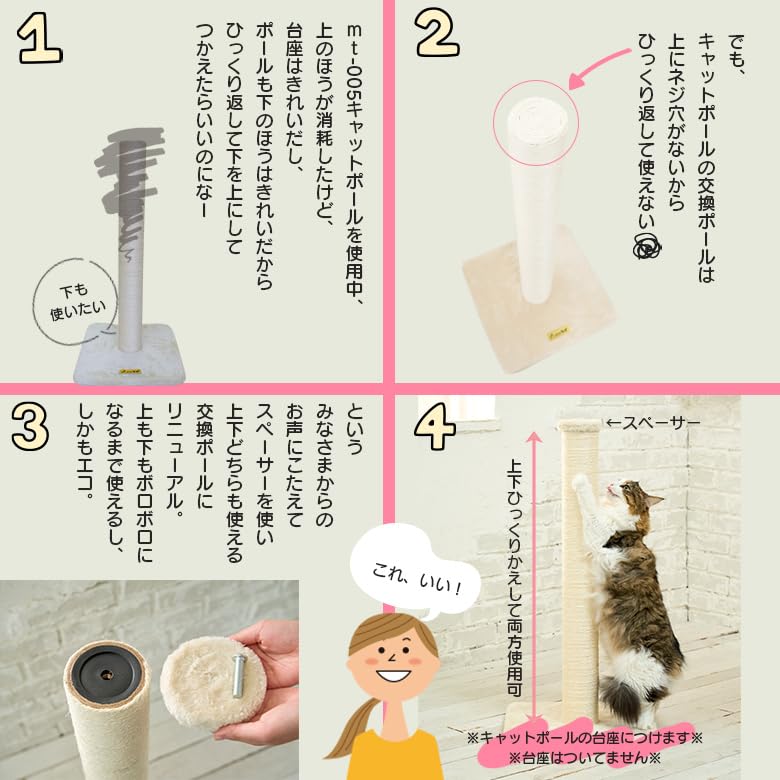 1

mt-005キャットポールを使用中、上のほうが消耗したけど、台座はきれいだし、ポールも下のほうはきれいだからひっくり返して下を上にしてつかえたらいいのになー

下も使いたい

2

でも、キャットポールの交換ポールは上にネジ穴がないからひっくり返して使えない

3

というみなさまからのお声にこたえてスペーサーを使い上下どちらも使える交換ポールにリニューアル。上も下もボロボロになるまで使えるし、しかもエコ。

4

←スペーサー

上下ひっくりかえして両方使用可

これ、いい！

※キャットポールの台座につけます※
※台座はついてません※